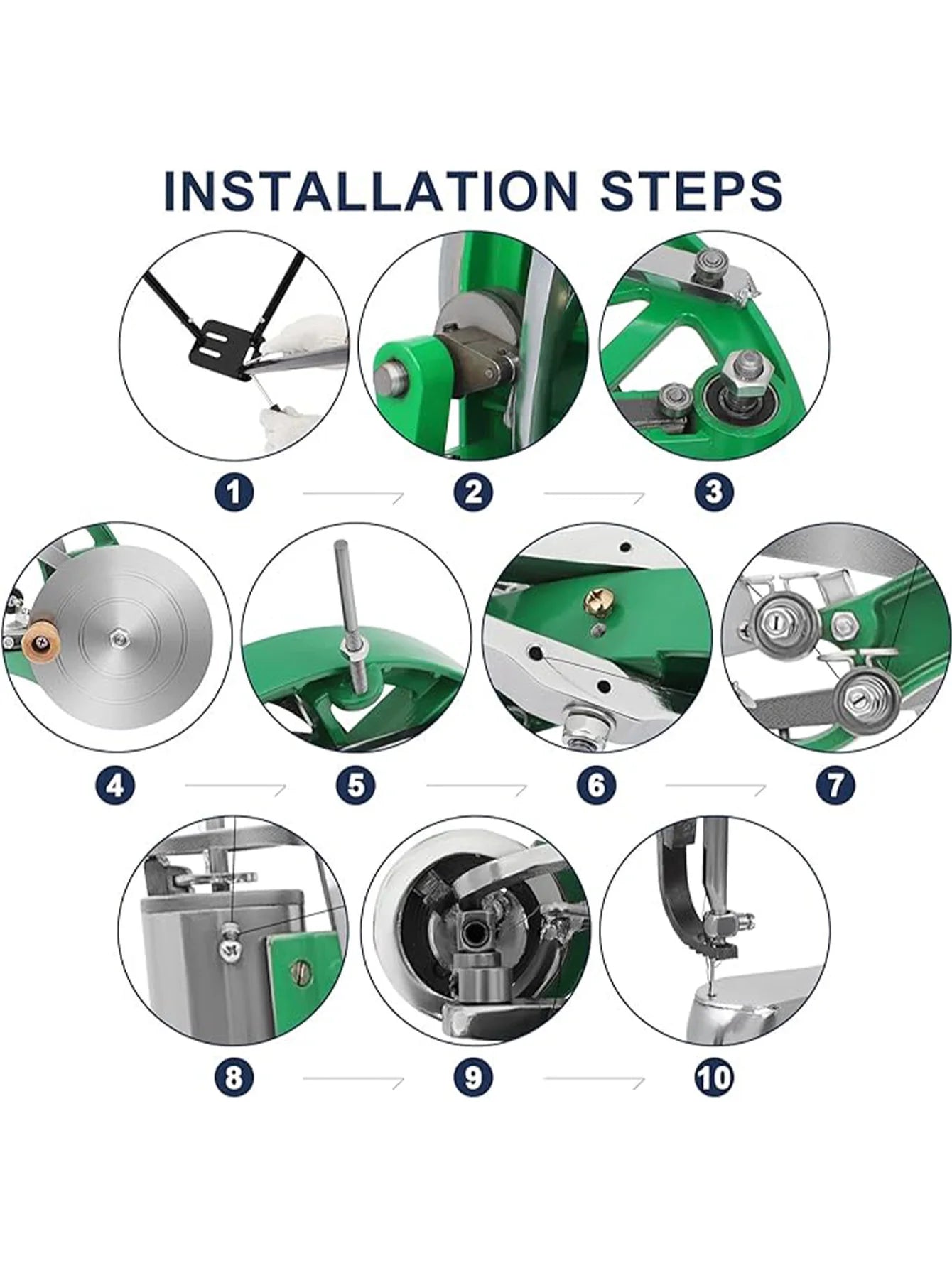 INSTALLATION STEPS

1

2

3

4

5

6

7

8

9

10