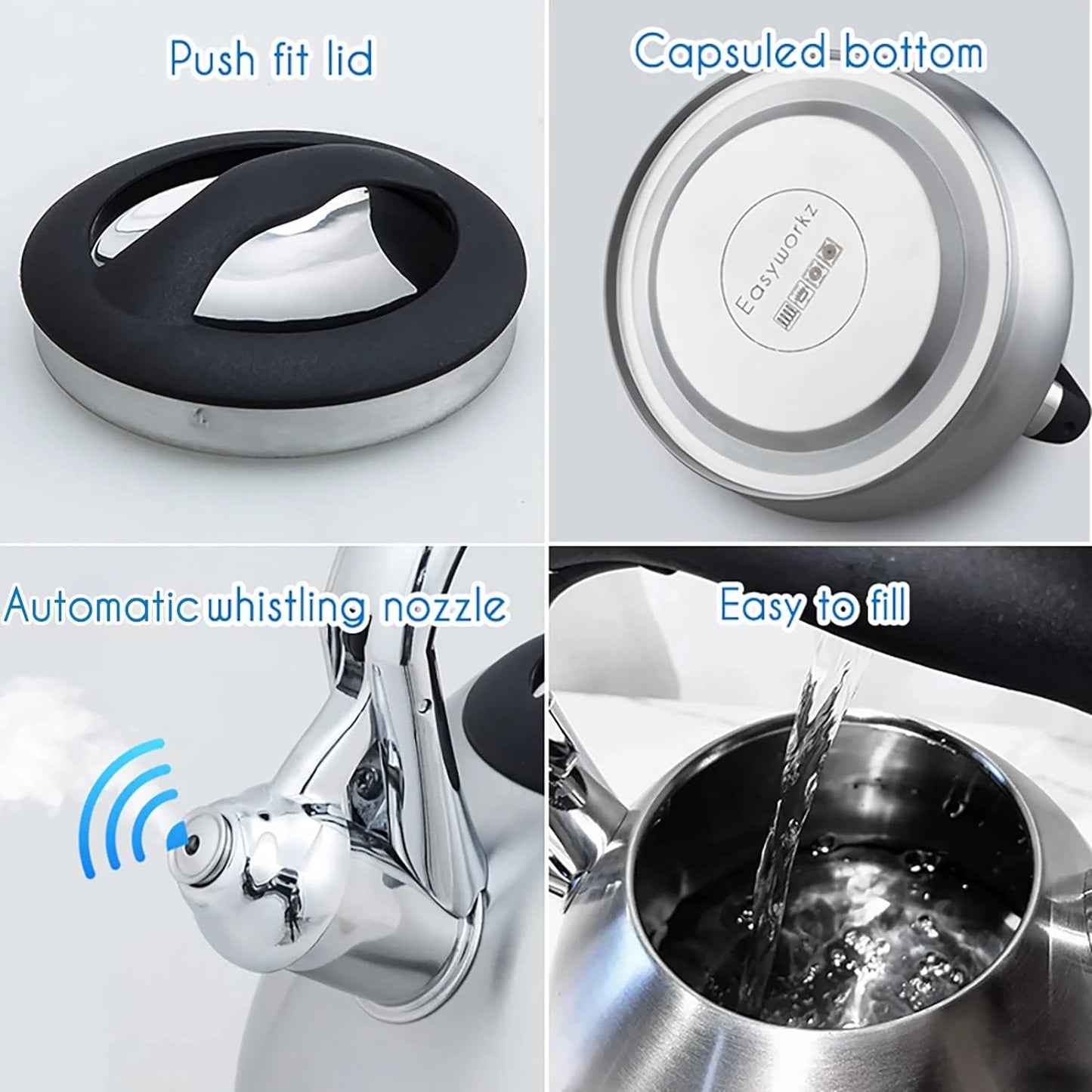 Push fit lid

Capsuled bottom

Easyworkz

Automatic whistling nozzle

Easy to fill