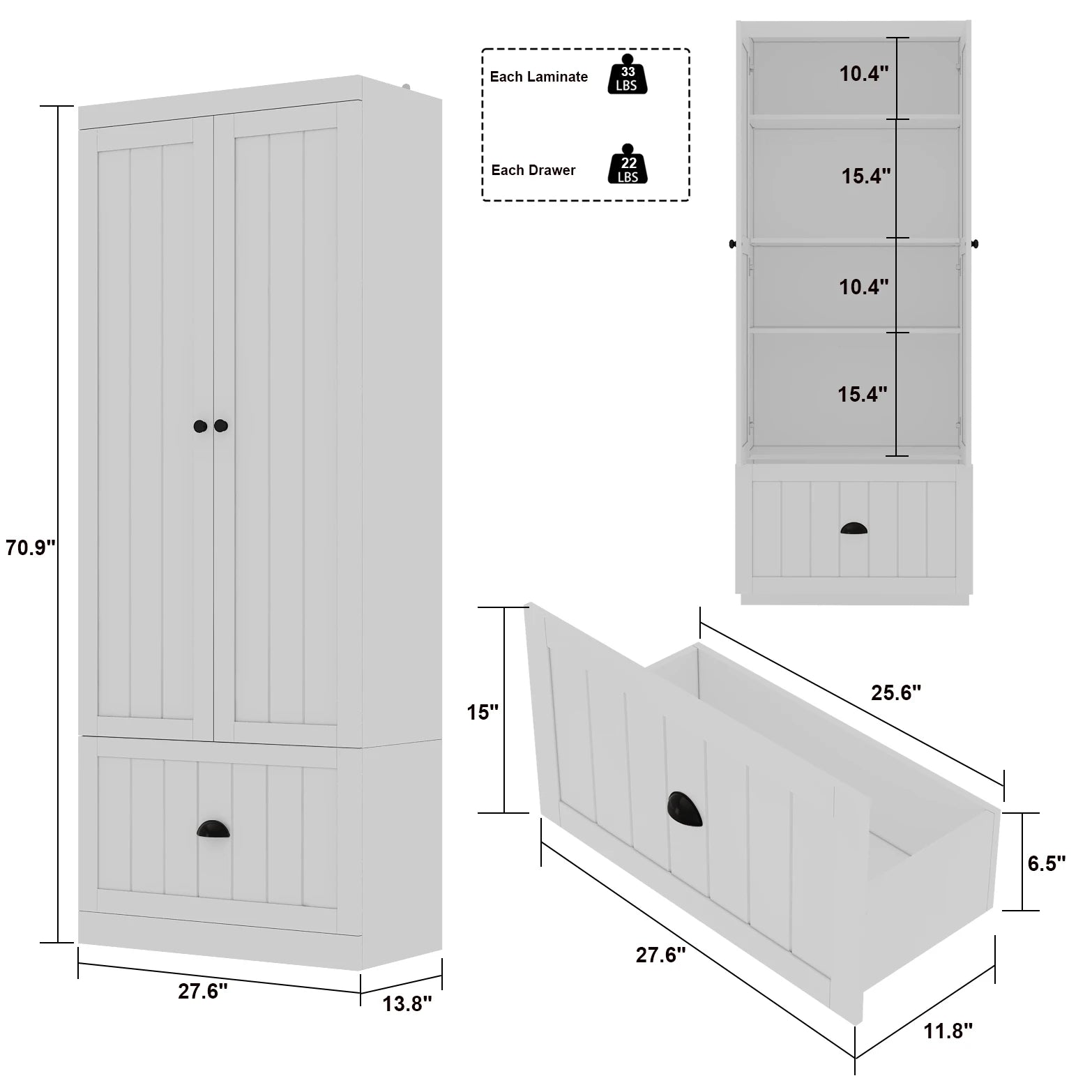 70.9"

27.6"

13.8"

Each Laminate 33 LBS

Each Drawer 22 LBS

10.4"

15.4"

10.4"

15.4"

15"

25.6"

6.5"

27.6"

11.8"