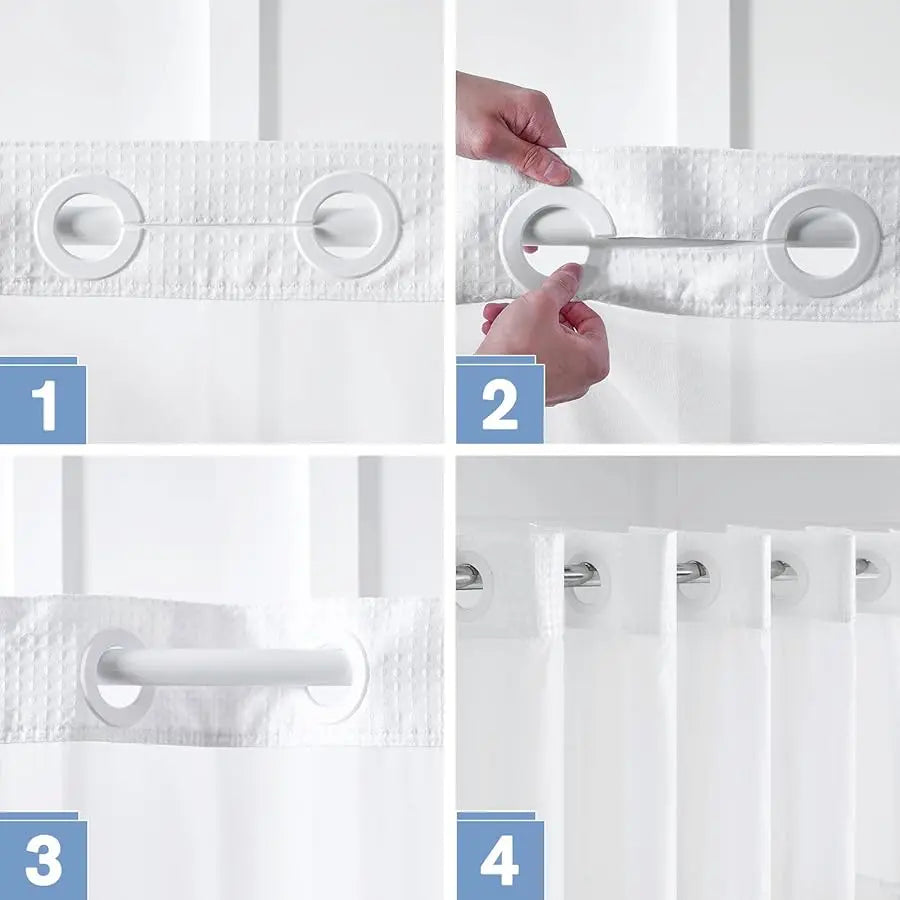 1

2

3

4