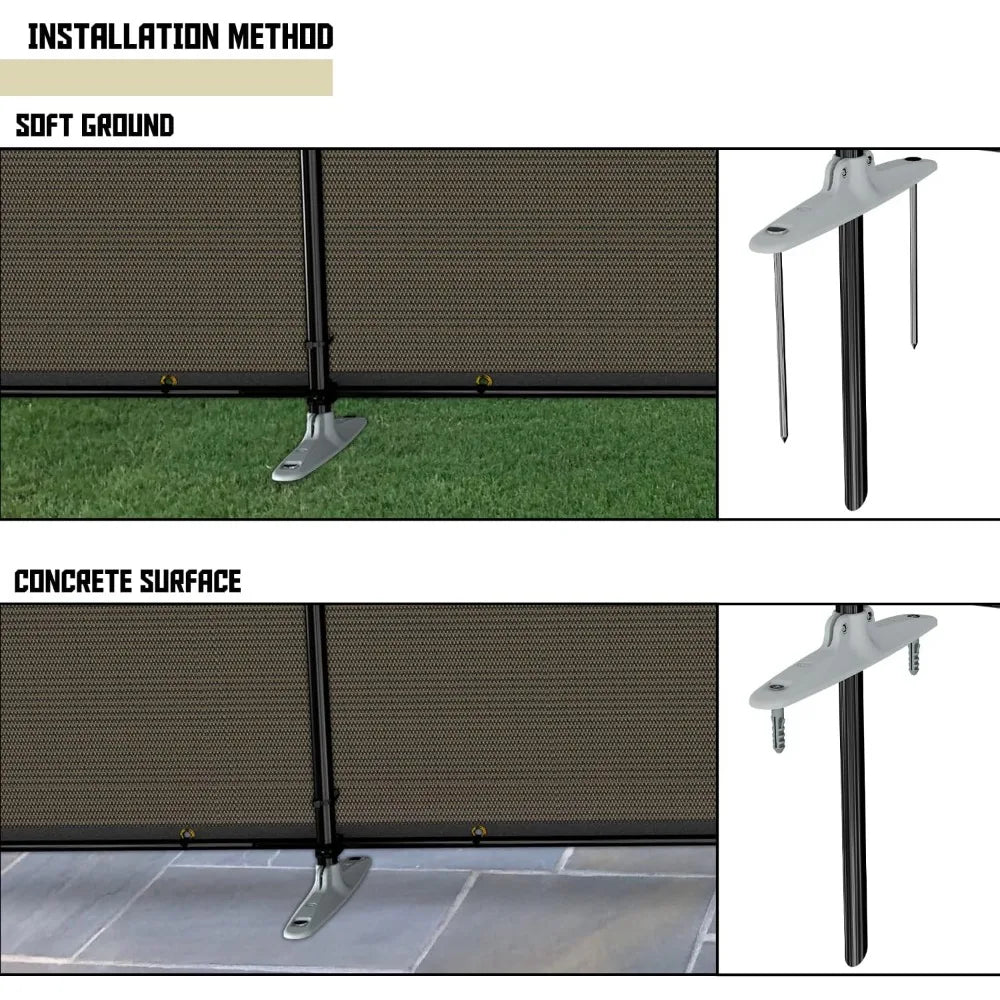 INSTALLATION METHOD

SOFT GROUND

CONCRETE SURFACE