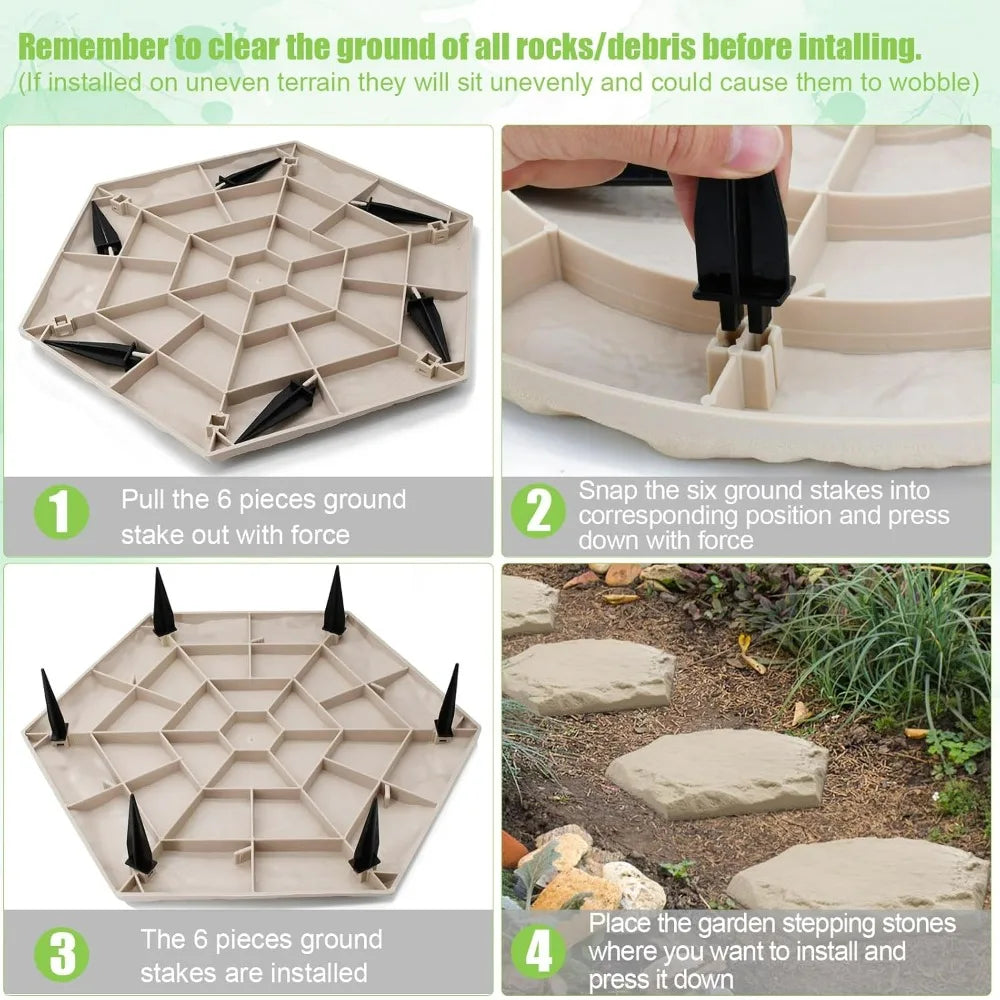 Remember to clear the ground of all rocks/debris before intalling.
(If installed on uneven terrain they will sit unevenly and could cause them to wobble)

1 Pull the 6 pieces ground stake out with force

2 Snap the six ground stakes into corresponding position and press down with force

3 The 6 pieces ground stakes are installed

4 Place the garden stepping stones where you want to install and press it down